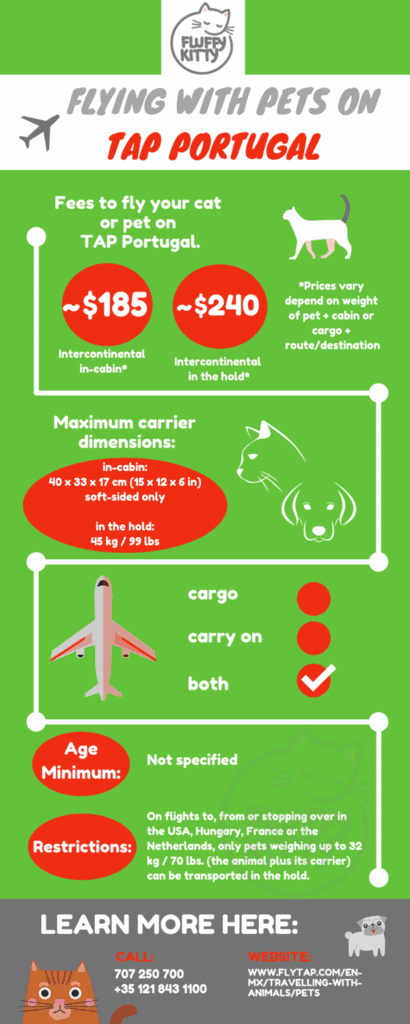 FLUFFY KITTY

FLYING WITH PETS ON

TAP PORTUGAL

Fees to fly your cat or pet on TAP Portugal.

~$185

Intercontinental in-cabin*

~$240

Intercontinental in the hold*

*Prices vary depend on weight of pet + cabin or cargo + route/destination

Maximum carrier dimensions:

in-cabin:
40 x 33 x 17 cm (15 x 12 x 6 in)
soft-sided only

in the hold:
45 kg / 99 lbs

cargo

carry on

both

Age Minimum:

Not specified

Restrictions:

On flights to, from or stopping over in the USA, Hungary, France or the Netherlands, only pets weighing up to 32 kg / 70 lbs. (the animal plus its carrier) can be transported in the hold.

LEARN MORE HERE:

CALL:
707 250 700
+35 121 843 1100

WEBSITE:
WWW.FLYTAP.COM/EN-MX/TRAVELLING-WITH-ANIMALS/PETS