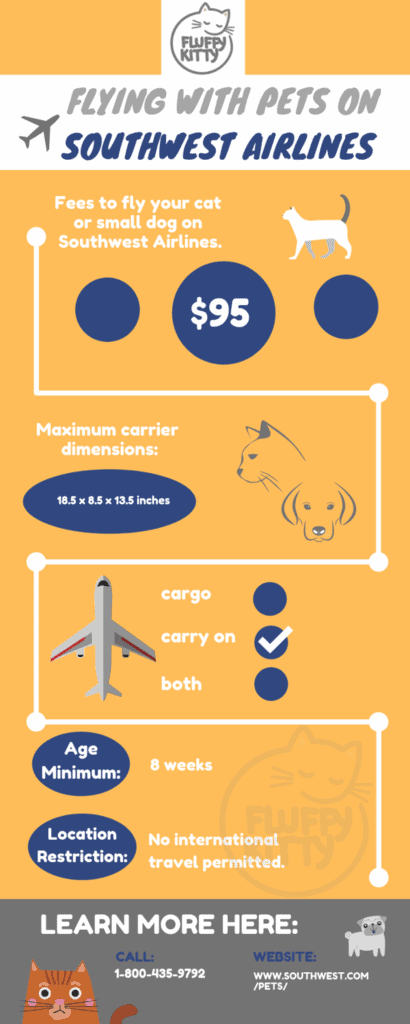 FLUFFY KITTY

FLYING WITH PETS ON
SOUTHWEST AIRLINES

Fees to fly your cat or small dog on Southwest Airlines.

$95

Maximum carrier dimensions:

18.5 x 8.5 x 13.5 inches

cargo
carry on
both

Age Minimum:
8 weeks

Location Restriction:
No international travel permitted.

FLUFFY KITTY

LEARN MORE HERE:

CALL:
1-800-435-9792

WEBSITE:
WWW.SOUTHWEST.COM/PETS/