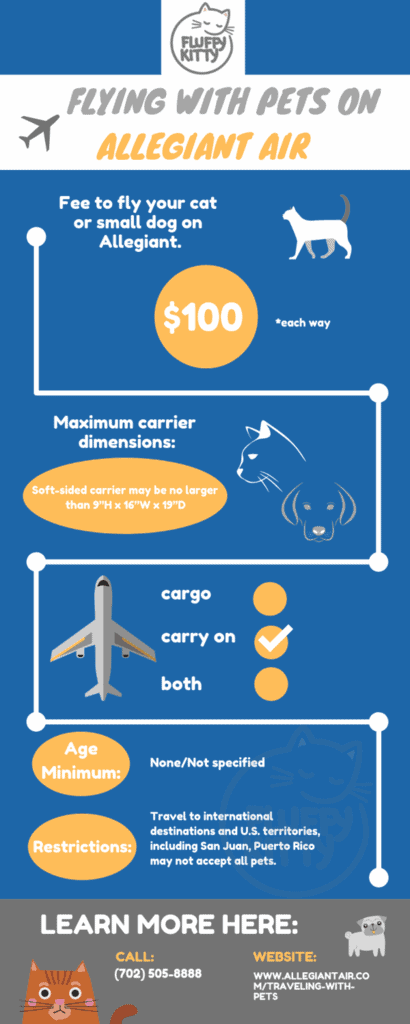 FLUFFY KITTY

FLYING WITH PETS ON

ALLEGIANT AIR

Fee to fly your cat or small dog on Allegiant.

$100

*each way

Maximum carrier dimensions:

Soft-sided carrier may be no larger than 9"H x 16"W x 19"D

cargo

carry on

both

Age Minimum:

None/Not specified

Restrictions:

Travel to international destinations and U.S. territories, including San Juan, Puerto Rico may not accept all pets.

LEARN MORE HERE:

CALL:
(702) 505-8888

WEBSITE:
WWW.ALLEGIANTAIR.COM/TRAVELING-WITH-PETS